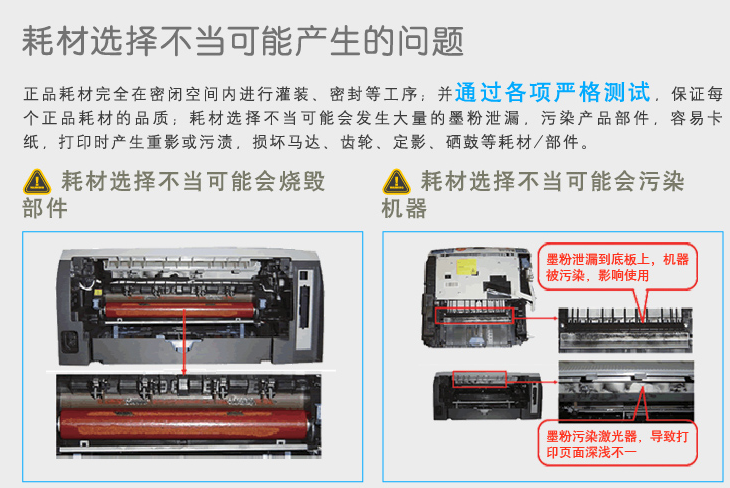 耗材选择不当可能产生的问题

正品耗材完全在密闭空间内进行灌装、密封等工序；并通过各项严格测试，保证每个正品耗材的品质；耗材选择不当可能会发生大量的墨粉泄漏，污染产品部件，容易卡纸，打印时产生重影或污渍，损坏马达、齿轮、定影、硒鼓等耗材/部件。

耗材选择不当可能会烧毁部件

耗材选择不当可能会污染机器

墨粉泄漏到底板上，机器被污染，影响使用

墨粉污染激光器，导致打印页面深浅不一