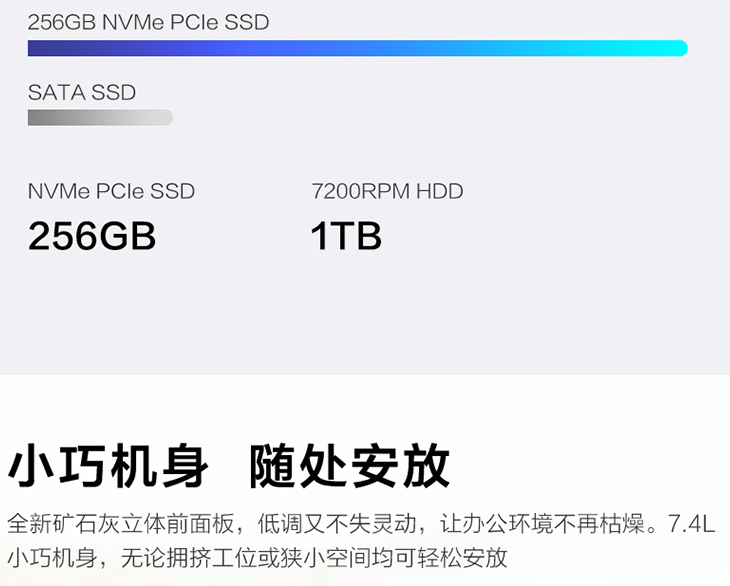 256GB NVMe PCIe SSD

SATA SSD

NVMe PCIe SSD
256GB

7200RPM HDD
1TB

小巧机身 随处安放

全新矿石灰立体前面板，低调又不失灵动，让办公环境不再枯燥。7.4L小巧机身，无论拥挤工位或狭小空间均可轻松安放