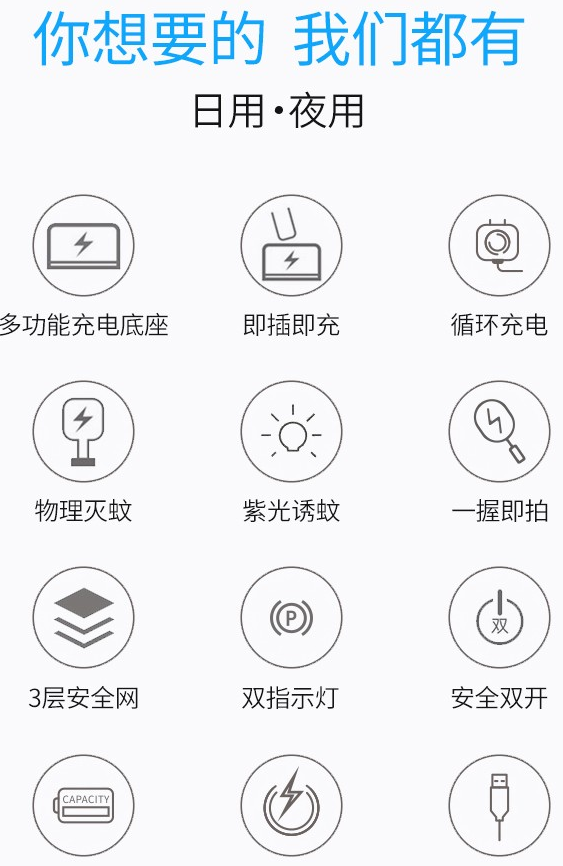 你想要的 我们都有

日用•夜用

多功能充电底座

即插即充

循环充电

物理灭蚊

紫光诱蚊

一握即拍

3层安全网

双指示灯

安全双开

CAPACITY