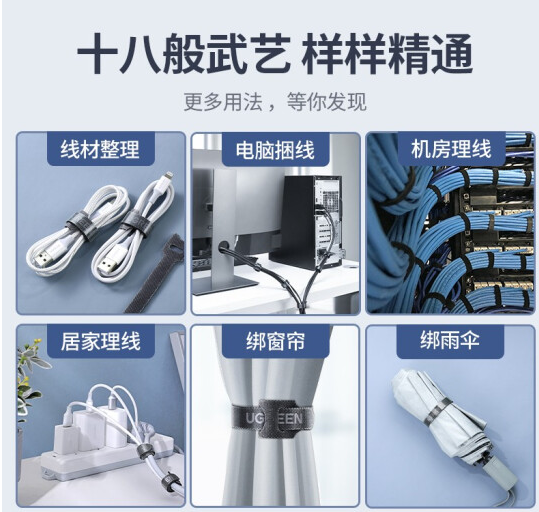 十八般武艺 样样精通

更多用法，等你发现

线材整理

电脑捆线

机房理线

居家理线

绑窗帘

UGREEN

绑雨伞