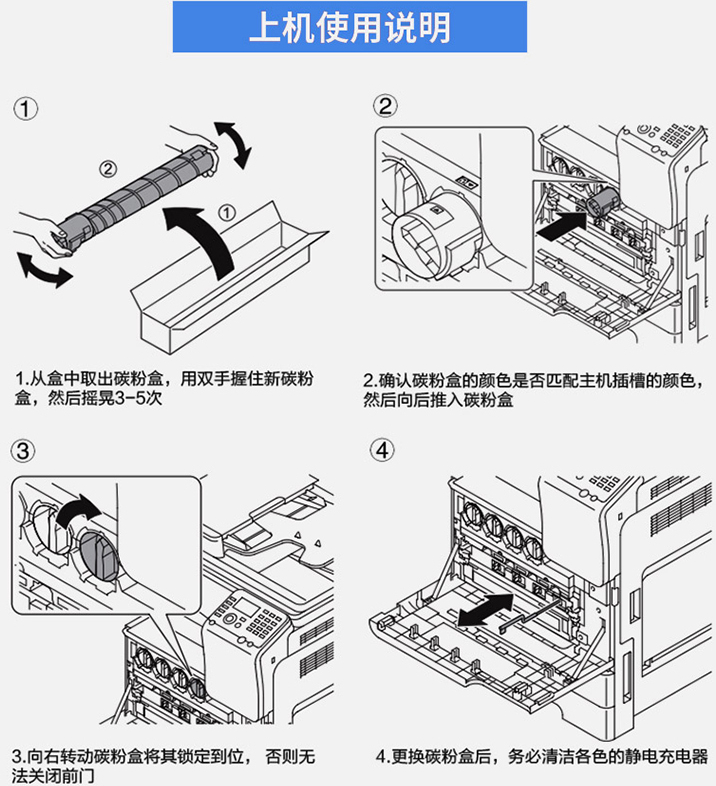 上机使用说明

①

②

①

1.从盒中取出碳粉盒，用双手握住新碳粉盒，然后摇晃3-5次

②

2.确认碳粉盒的颜色是否匹配主机插槽的颜色，然后向后推入碳粉盒

③

3.向右转动碳粉盒将其锁定到位， 否则无法关闭前门

④

4.更换碳粉盒后，务必清洁各色的静电充电器