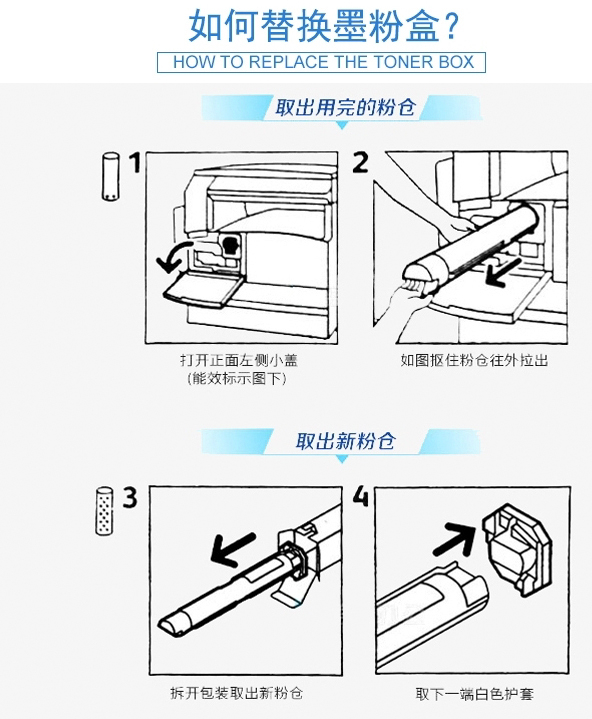 如何替换墨粉盒？

HOW TO REPLACE THE TONER BOX

取出用完的粉仓

1

2

打开正面左侧小盖
（能效标示图下）

如图抠住粉仓往外拉出

取出新粉仓

3

4

拆开包装取出新粉仓

取下一端白色护套