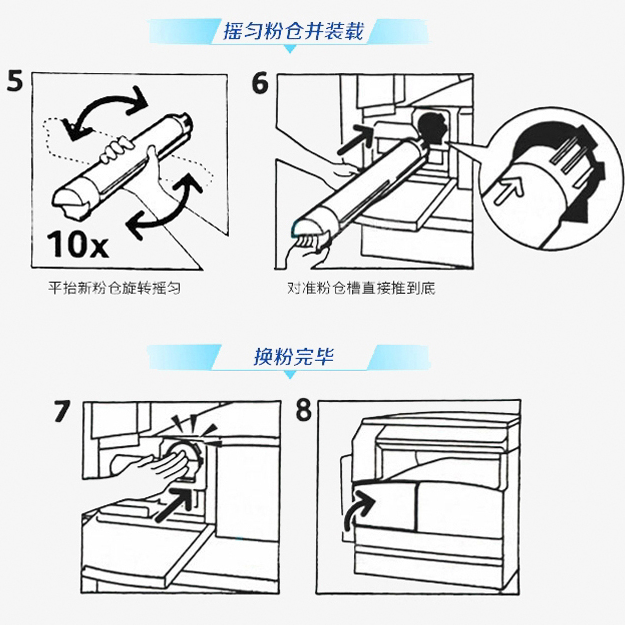 摇匀粉仓并装载

5

10x

平抬新粉仓旋转摇匀

6

对准粉仓槽直接推到底

换粉完毕

7

8