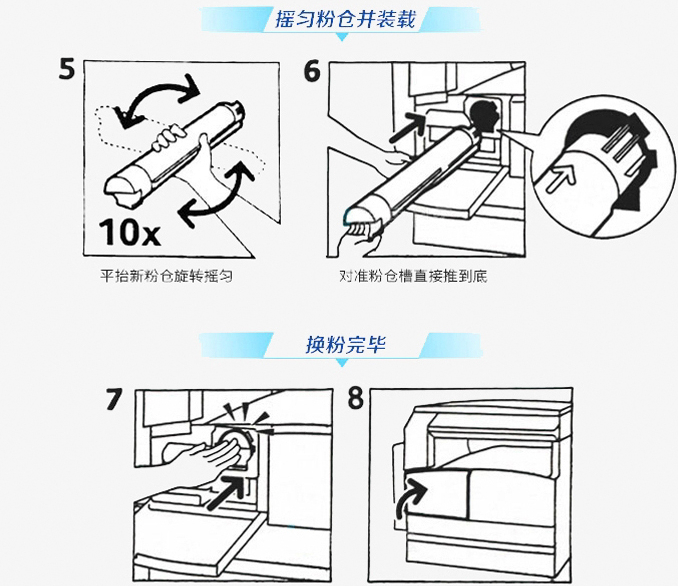 摇匀粉仓并装载

5

10x

平抬新粉仓旋转摇匀

6

对准粉仓槽直接推到底

换粉完毕

7

8