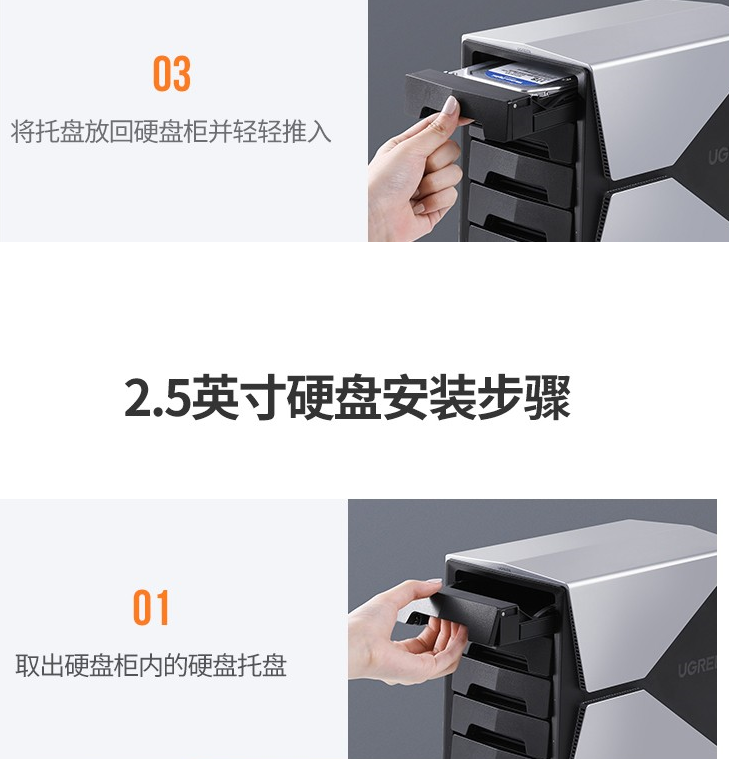 03
将托盘放回硬盘柜并轻轻推入

UG

2.5英寸硬盘安装步骤

01
取出硬盘柜内的硬盘托盘

UGRE