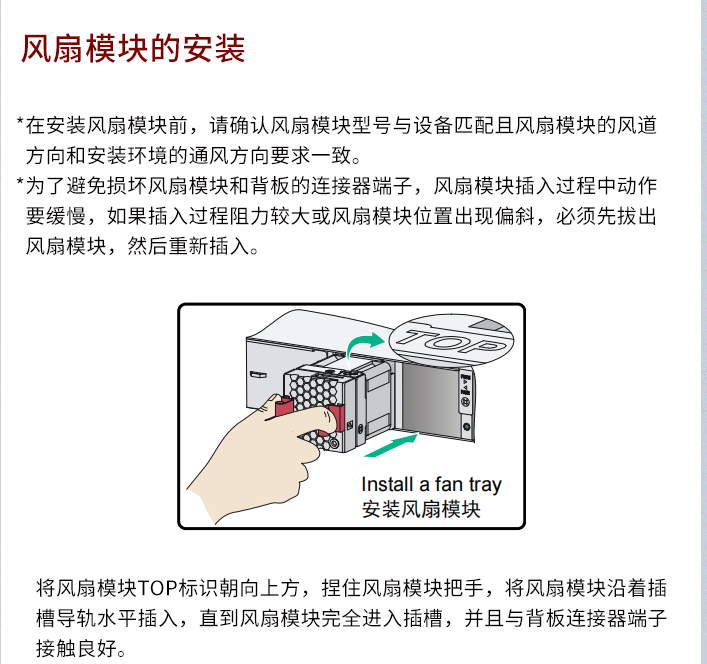 风扇模块的安装

*在安装风扇模块前，请确认风扇模块型号与设备匹配且风扇模块的风道方向和安装环境的通风方向要求一致。

*为了避免损坏风扇模块和背板的连接器端子，风扇模块插入过程中动作要缓慢，如果插入过程阻力较大或风扇模块位置出现偏斜，必须先拔出风扇模块，然后重新插入。

TOP

Install a fan tray
安装风扇模块

将风扇模块TOP标识朝向上方，捏住风扇模块把手，将风扇模块沿着插槽导轨水平插入，直到风扇模块完全进入插槽，并且与背板连接器端子接触良好。