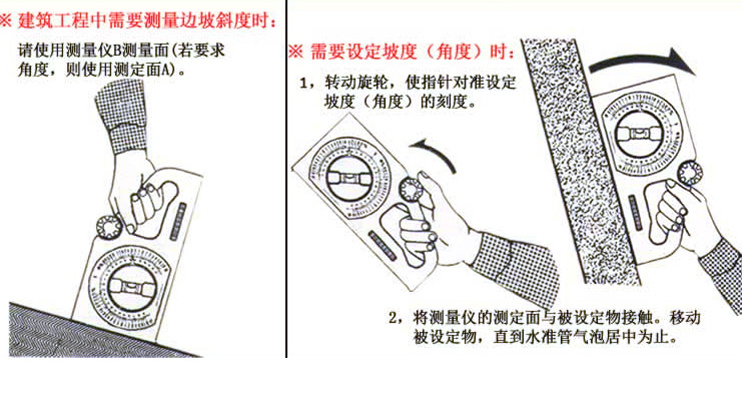 ※ 建筑工程中需要测量边坡斜度时：

请使用测量仪B测量面(若要求角度，则使用测定面A)。

※ 需要设定坡度（角度）时：

1，转动旋轮，使指针对准设定坡度（角度）的刻度。

2，将测量仪的测定面与被设定物接触。移动被设定物，直到水准管气泡居中为止。