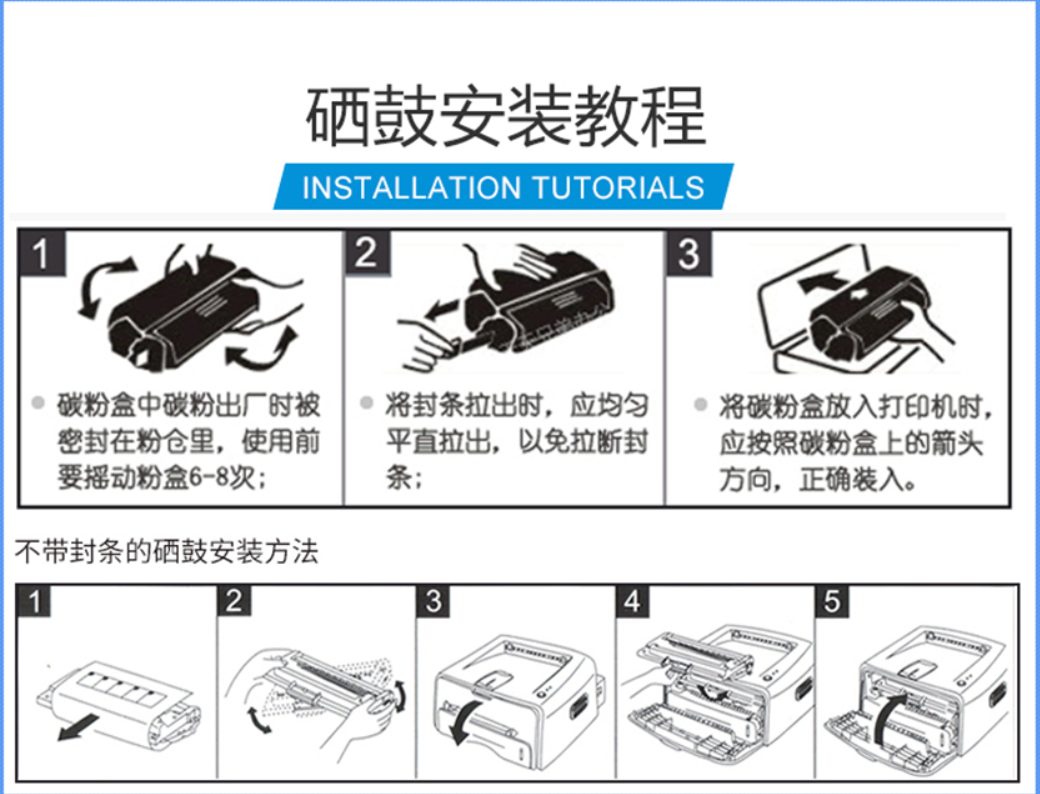 硒鼓安装教程

INSTALLATION TUTORIALS

1

碳粉盒中碳粉出厂时被密封在粉仓里，使用前要摇动粉盒6-8次；

2

将封条拉出时，应均匀平直拉出，以免拉断封条；

3

将碳粉盒放入打印机时，应按照碳粉盒上的箭头方向，正确装入。

不带封条的硒鼓安装方法

1

2

3

4

5