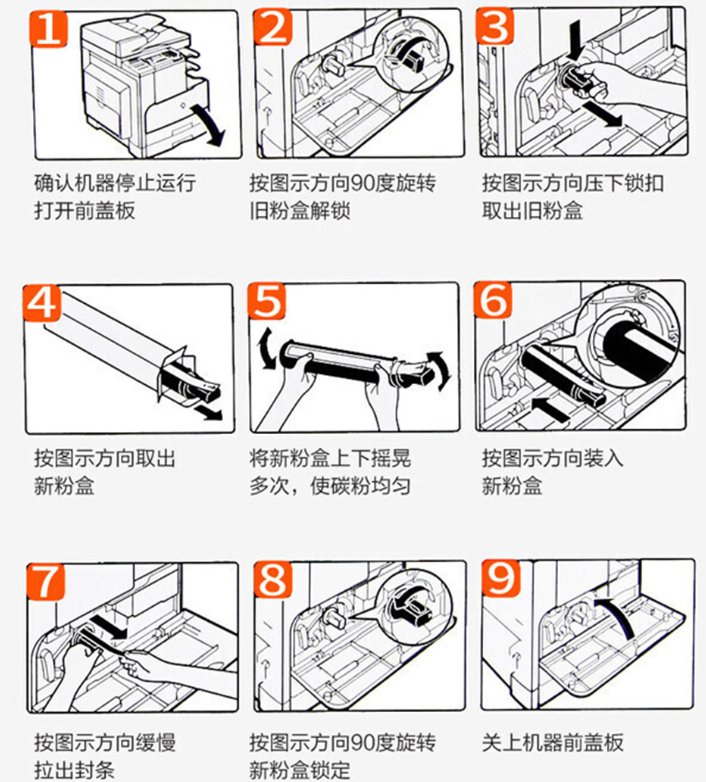 1

确认机器停止运行
打开前盖板

2

按图示方向90度旋转
旧粉盒解锁

3

按图示方向压下锁扣
取出旧粉盒

4

按图示方向取出
新粉盒

5

将新粉盒上下摇晃
多次，使碳粉均匀

6

按图示方向装入
新粉盒

7

按图示方向缓慢
拉出封条

8

按图示方向90度旋转
新粉盒锁定

9

关上机器前盖板