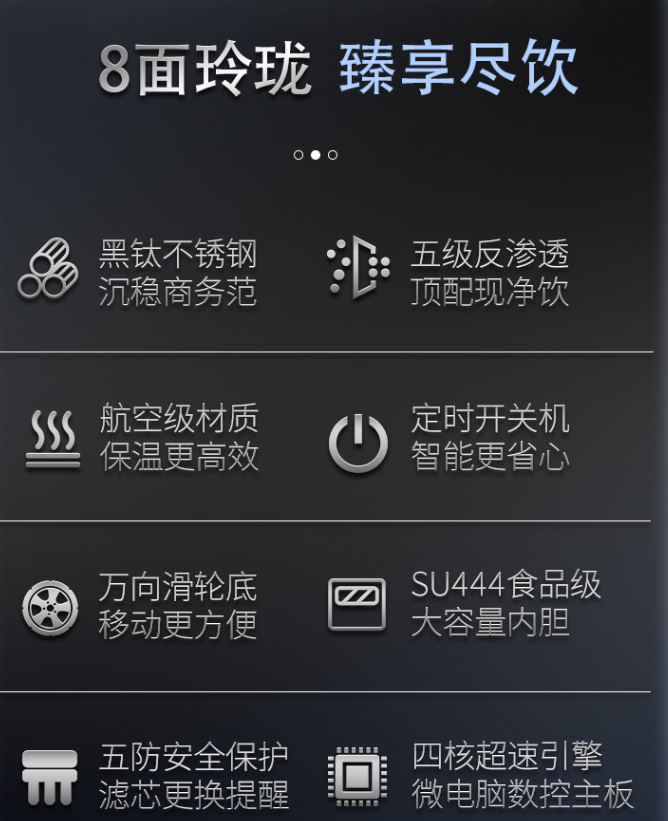 8面玲珑 臻享尽饮

黑钛不锈钢
沉稳商务范

五级反渗透
顶配现净饮

航空级材质
保温更高效

定时开关机
智能更省心

万向滑轮底
移动更方便

SU444食品级
大容量内胆

五防安全保护
滤芯更换提醒

四核超速引擎
微电脑数控主板