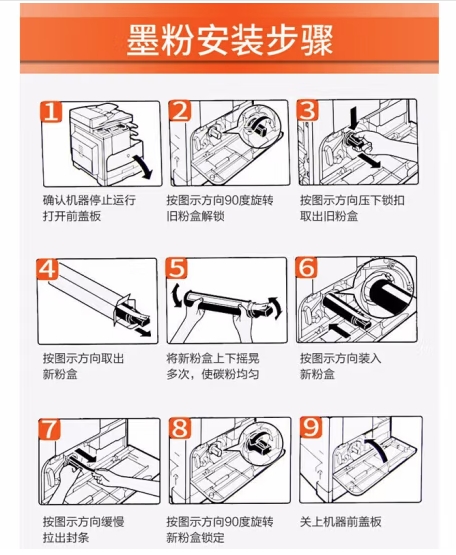 墨粉安装步骤

1
确认机器停止运行
打开前盖板

2
按图示方向90度旋转
旧粉盒解锁

3
按图示方向压下锁扣
取出旧粉盒

4
按图示方向取出
新粉盒

5
将新粉盒上下摇晃
多次，使碳粉均匀

6
按图示方向装入
新粉盒

7
按图示方向缓慢
拉出封条

8
按图示方向90度旋转
新粉盒锁定

9
关上机器前盖板