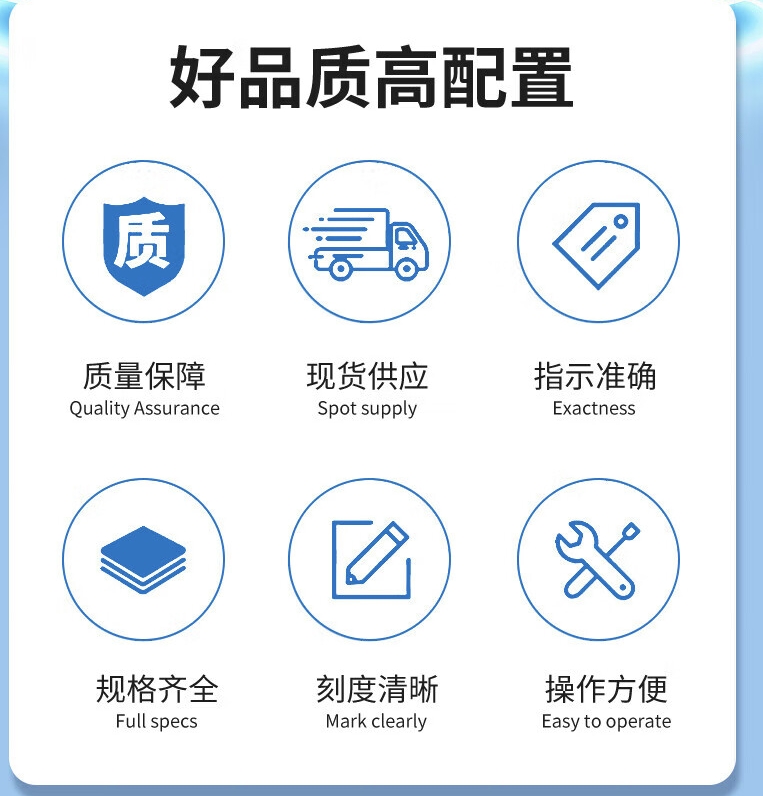 好品质高配置

质

质量保障
Quality Assurance

现货供应
Spot supply

指示准确
Exactness

规格齐全
Full specs

刻度清晰
Mark clearly

操作方便
Easy to operate