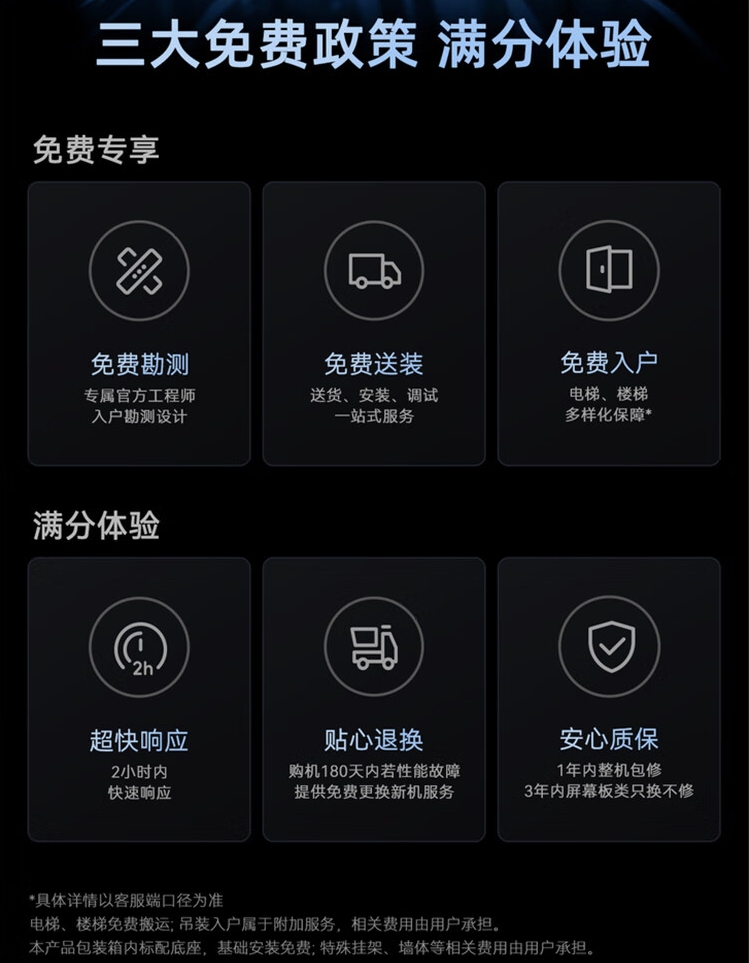 三大免费政策 满分体验

免费专享

免费勘测
专属官方工程师
入户勘测设计

免费送装
送货、安装、调试
一站式服务

免费入户
电梯、楼梯
多样化保障*

满分体验

2h

超快响应
2小时内
快速响应

贴心退换
购机180天内若性能故障
提供免费更换新机服务

安心质保
1年内整机包修
3年内屏幕板类只换不修

*具体详情以客服端口径为准
电梯、楼梯免费搬运；吊装入户属于附加服务，相关费用由用户承担。
本产品包装箱内标配底座，基础安装免费；特殊挂架、墙体等相关费用由用户承担。